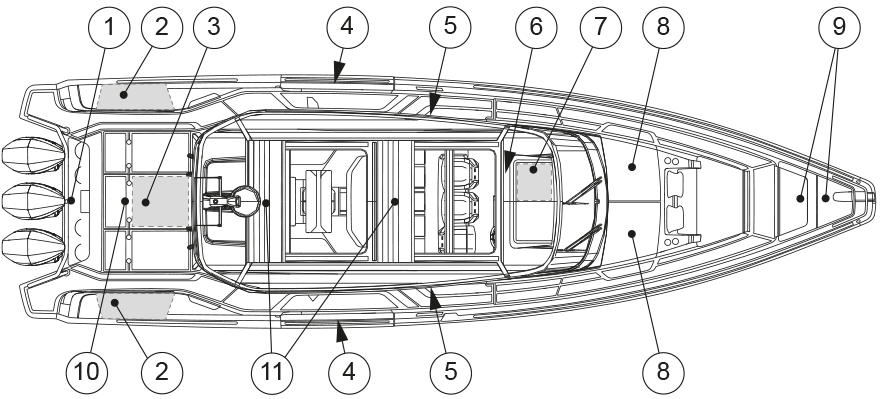 1 2 3 4 5 6 7 8 9

10 2 11 4 5 8